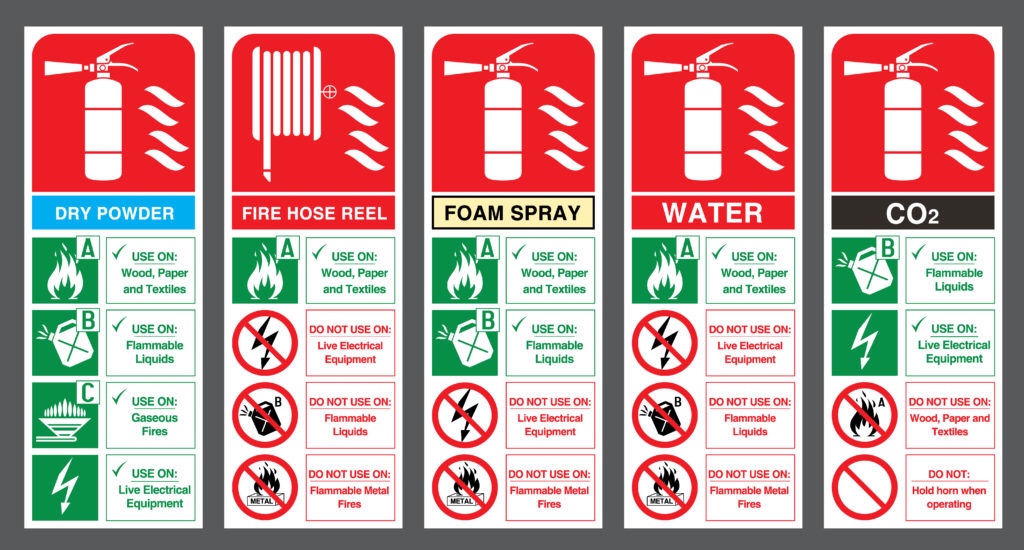 DRY POWDER

A
✓ USE ON:
Wood, Paper and Textiles

B
✓ USE ON:
Flammable Liquids

C
✓ USE ON:
Gaseous Fires

✓ USE ON:
Live Electrical Equipment

FIRE HOSE REEL

A
✓ USE ON:
Wood, Paper and Textiles

DO NOT USE ON:
Live Electrical Equipment

B
DO NOT USE ON:
Flammable Liquids

METAL
DO NOT USE ON:
Flammable Metal Fires

FOAM SPRAY

A
✓ USE ON:
Wood, Paper and Textiles

B
✓ USE ON:
Flammable Liquids

DO NOT USE ON:
Live Electrical Equipment

METAL
DO NOT USE ON:
Flammable Metal Fires

WATER

A
✓ USE ON:
Wood, Paper and Textiles

DO NOT USE ON:
Live Electrical Equipment

B
DO NOT USE ON:
Flammable Liquids

METAL
DO NOT USE ON:
Flammable Metal Fires

$CO_2$

B
✓ USE ON:
Flammable Liquids

✓ USE ON:
Live Electrical Equipment

A
DO NOT USE ON:
Wood, Paper and Textiles

DO NOT:
Hold horn when operating